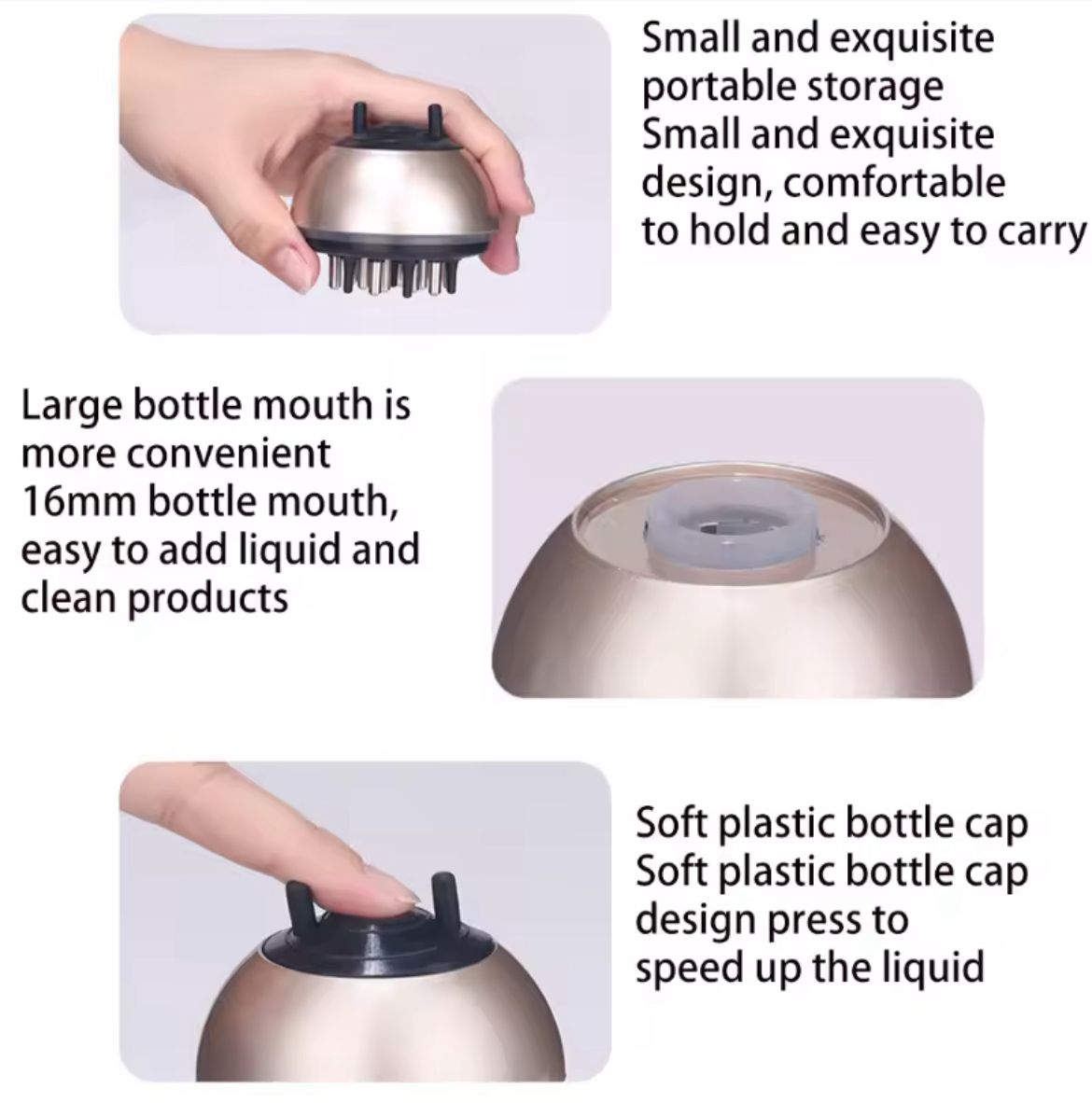 Small and exquisite portable storage
Small and exquisite design, comfortable to hold and easy to carry

Large bottle mouth is more convenient
16mm bottle mouth, easy to add liquid and clean products

Soft plastic bottle cap
Soft plastic bottle cap design press to speed up the liquid